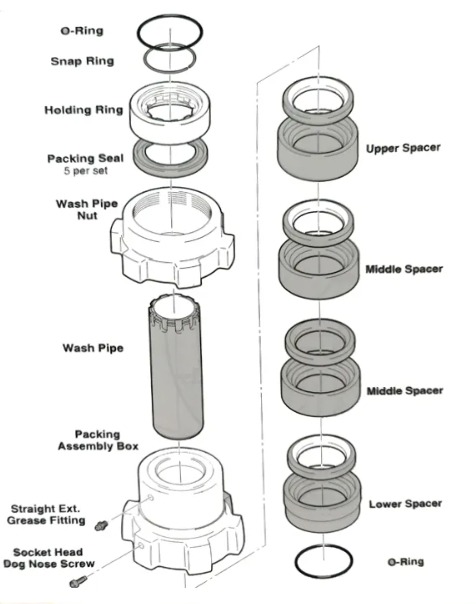 O-Ring

Snap Ring

Holding Ring

Packing Seal
5 per set

Wash Pipe Nut

Wash Pipe

Packing Assembly Box

Straight Ext. Grease Fitting

Socket Head Dog Nose Screw

Upper Spacer

Middle Spacer

Middle Spacer

Lower Spacer

O-Ring